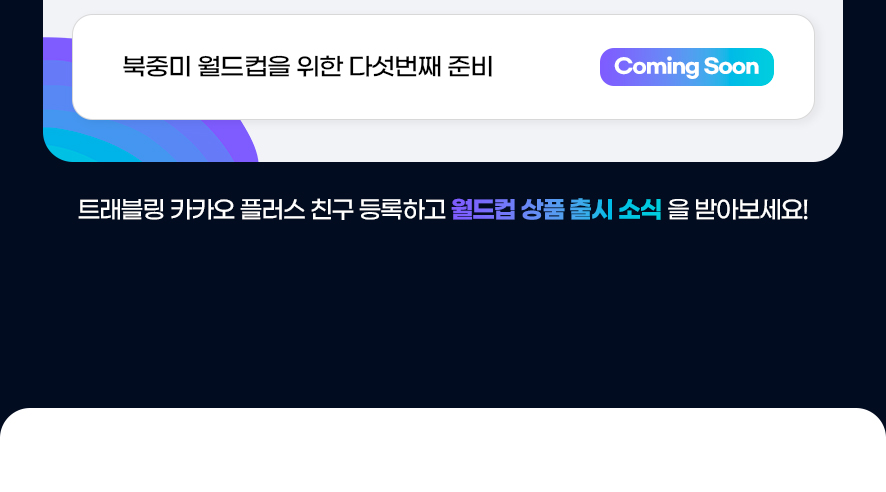 북중미 월드컵을 위한 다섯번째 준비

Coming Soon

트래블링 카카오 플러스 친구 등록하고 월드컵 상품 출시 소식 을 받아보세요!